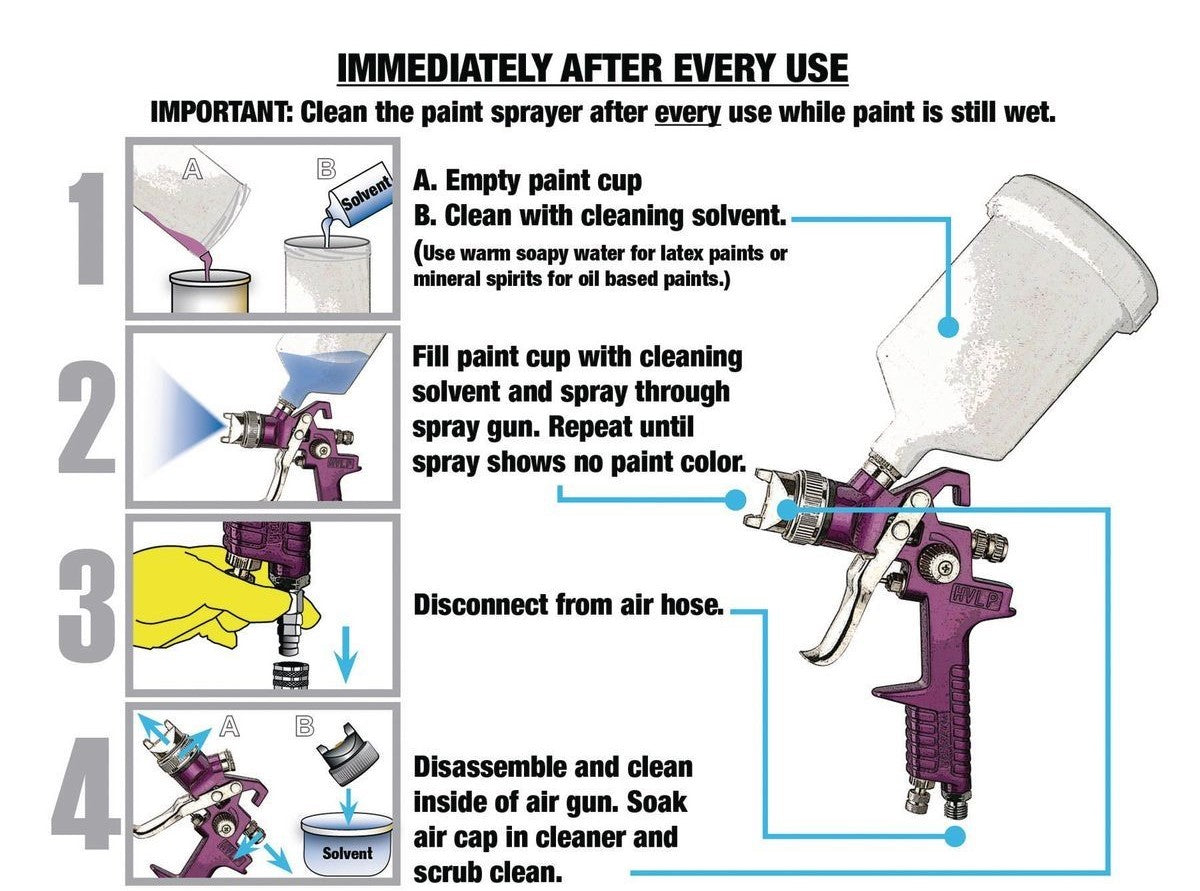 IMMEDIATELY AFTER EVERY USE

IMPORTANT: Clean the paint sprayer after every use while paint is still wet.

1

A

B

Solvent

A. Empty paint cup
B. Clean with cleaning solvent.
(Use warm soapy water for latex paints or mineral spirits for oil based paints.)

2

HVLP

Fill paint cup with cleaning solvent and spray through spray gun. Repeat until spray shows no paint color.

3

Disconnect from air hose.

4

A

B

Solvent

Disassemble and clean inside of air gun. Soak air cap in cleaner and scrub clean.

HVLP